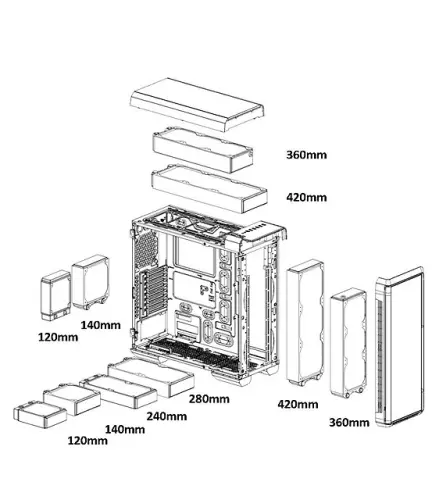 360mm

420mm

140mm

120mm

280mm

240mm

140mm

120mm

420mm

360mm