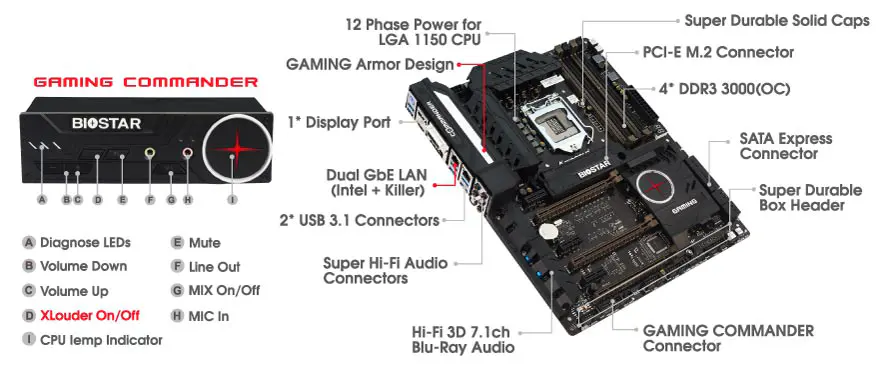 GAMING COMMANDER

BIOSTAR

A B C D E F G H I

A Diagnose LEDs
B Volume Down
C Volume Up
D XLouder On/Off
I CPU Temp Indicator

E Mute
F Line Out
G MIX On/Off
H MIC In

12 Phase Power for LGA 1150 CPU

GAMING Armor Design

1* Display Port

Dual GbE LAN (Intel + Killer)

2* USB 3.1 Connectors

Super Hi-Fi Audio Connectors

Hi-Fi 3D 7.1ch Blu-Ray Audio

Super Durable Solid Caps

PCI-E M.2 Connector

4* DDR3 3000(OC)

SATA Express Connector

Super Durable Box Header

GAMING COMMANDER Connector

BIOSTAR

GAMING