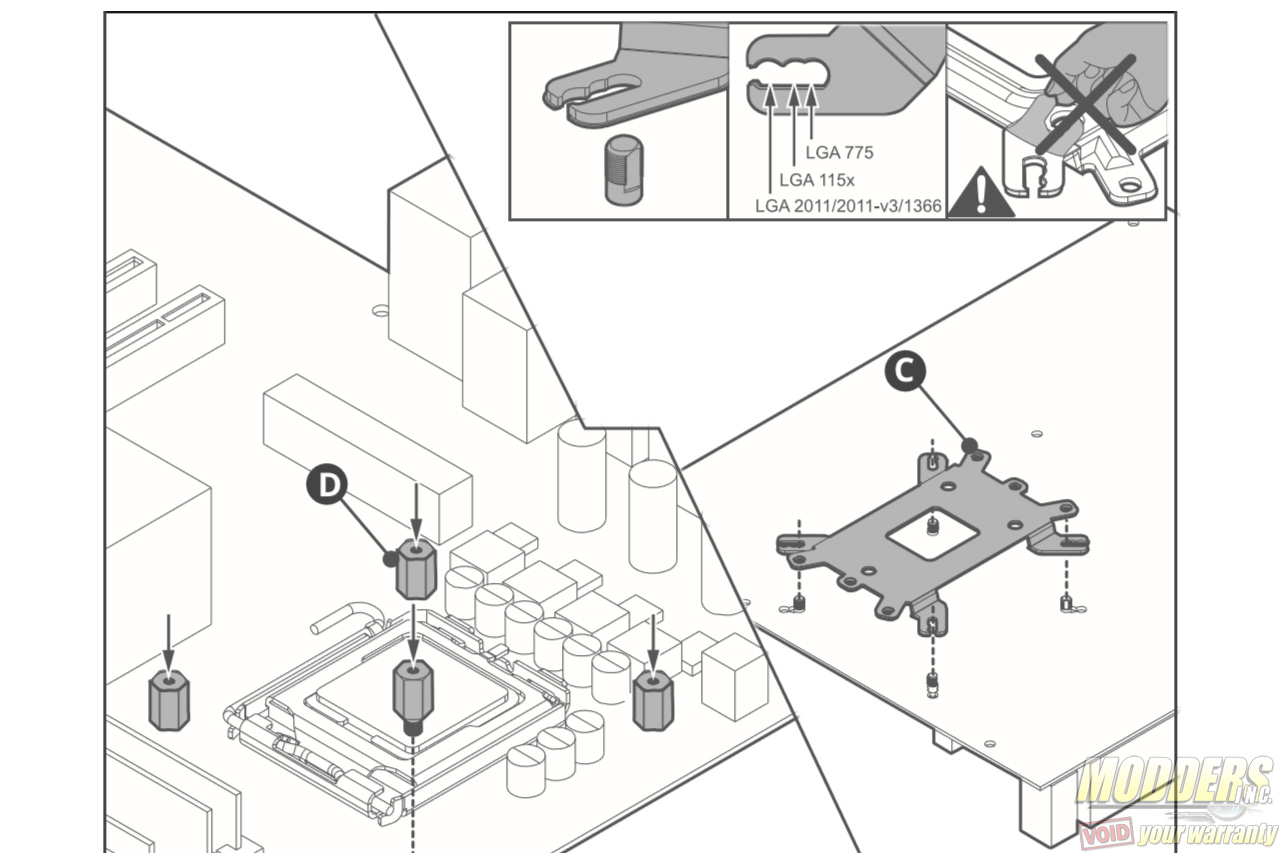 LGA 775
LGA 115x
LGA 2011/2011-v3/1366

C

D

MODDERS INC.
VOID your warranty