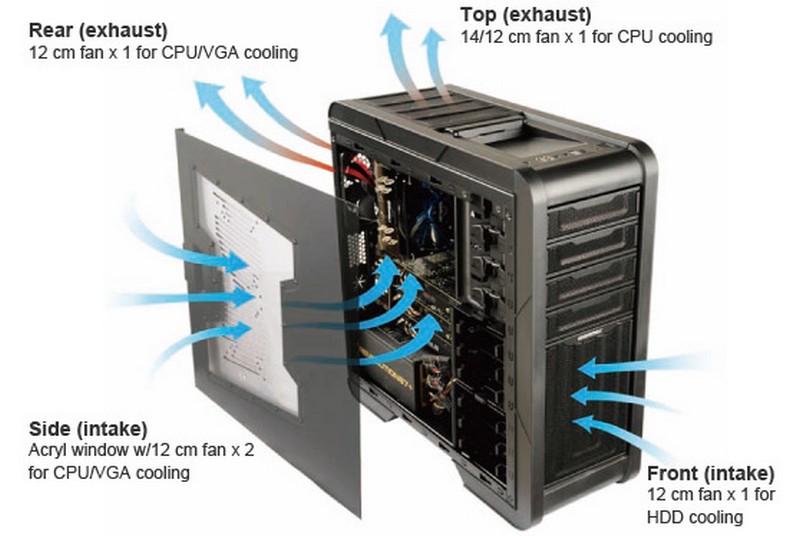 Rear (exhaust)
12 cm fan x 1 for CPU/VGA cooling

Top (exhaust)
14/12 cm fan x 1 for CPU cooling

Side (intake)
Acryl window w/12 cm fan x 2 for CPU/VGA cooling

Front (intake)
12 cm fan x 1 for HDD cooling