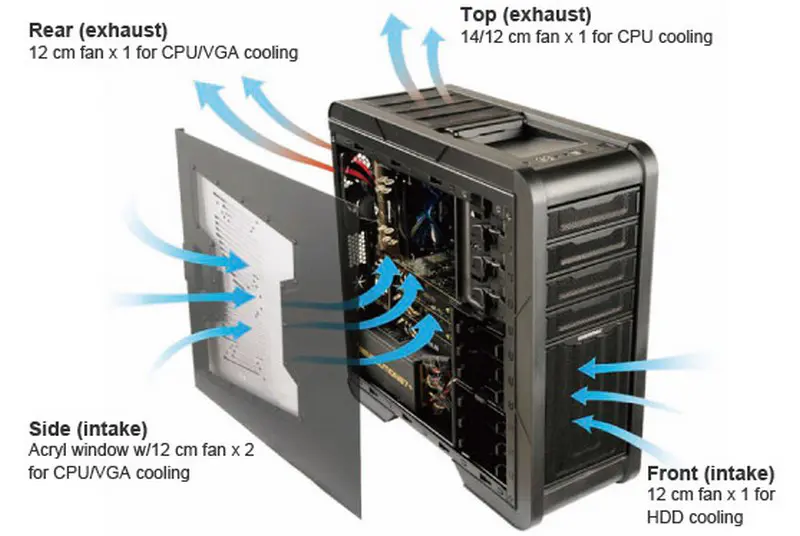 Rear (exhaust)
12 cm fan x 1 for CPU/VGA cooling

Top (exhaust)
14/12 cm fan x 1 for CPU cooling

Side (intake)
Acryl window w/12 cm fan x 2 for CPU/VGA cooling

Front (intake)
12 cm fan x 1 for HDD cooling