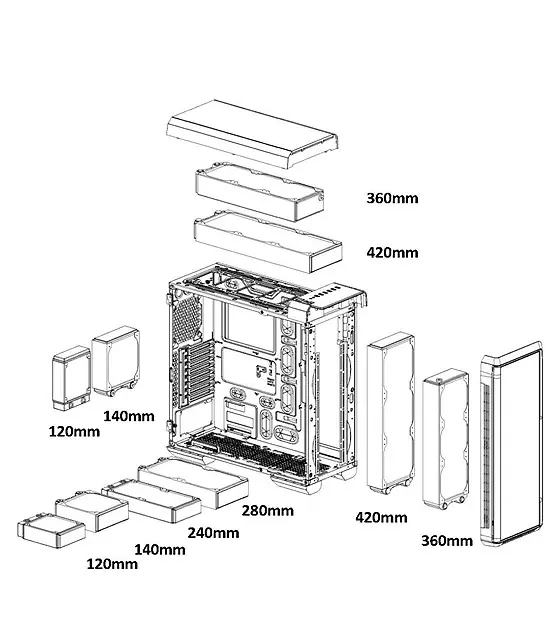 360mm

420mm

140mm

120mm

280mm

240mm

140mm

120mm

420mm

360mm