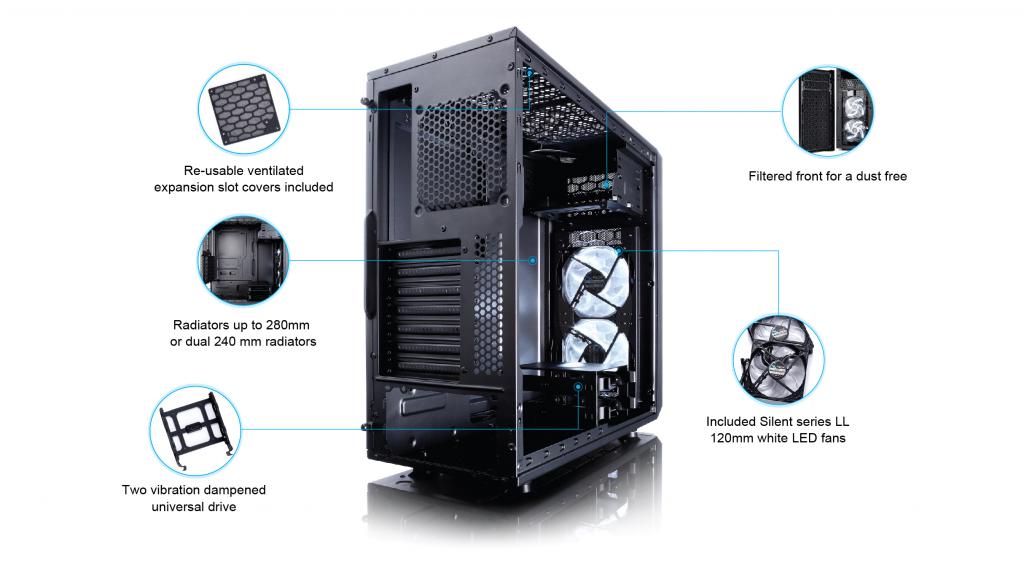 Re-usable ventilated expansion slot covers included

Radiators up to 280mm or dual 240 mm radiators

Two vibration dampened universal drive

Filtered front for a dust free

Included Silent series LL 120mm white LED fans